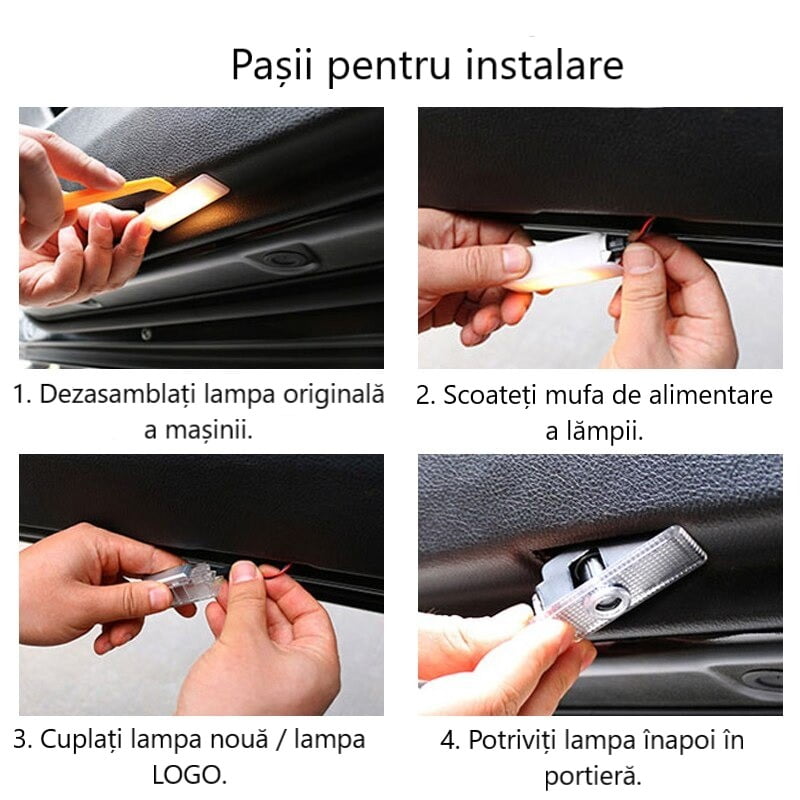 Pașii pentru instalare

1. Dezasamblați lampa originală a mașinii.

2. Scoateți mufa de alimentare a lămpii.

3. Cuplați lampa nouă / lampa LOGO.

4. Potriviți lampa înapoi în portieră.